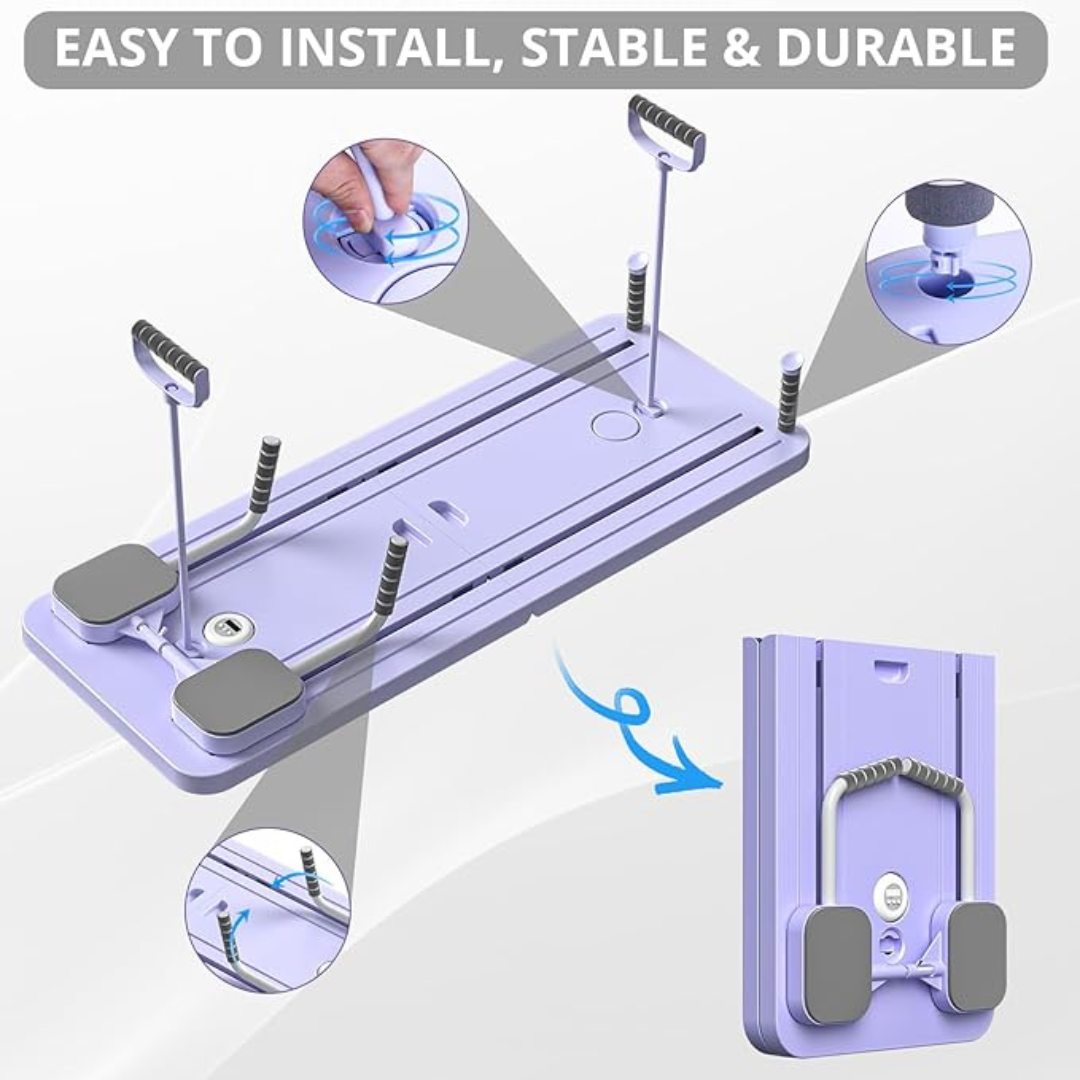 EASY TO INSTALL, STABLE & DURABLE